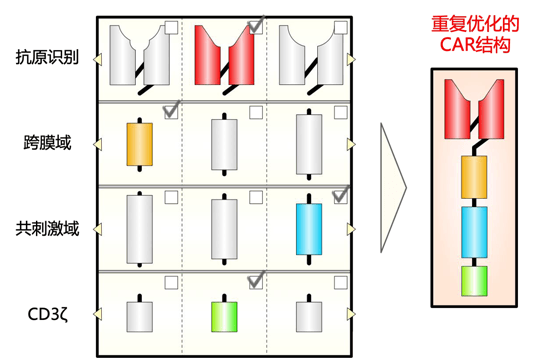 抗原识别

跨膜域

共刺激域

CD3ζ

重复优化的
CAR结构